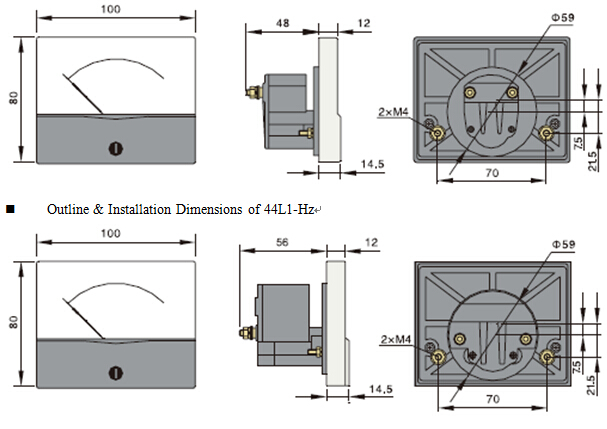 100

80

48

12

14,5

Φ59

2×M4

7,5

21,5

70

■ Outline & Installation Dimensions of 44L1-Hz

100

80

56

12

14,5

Φ59

2×M4

7,5

21,5

70